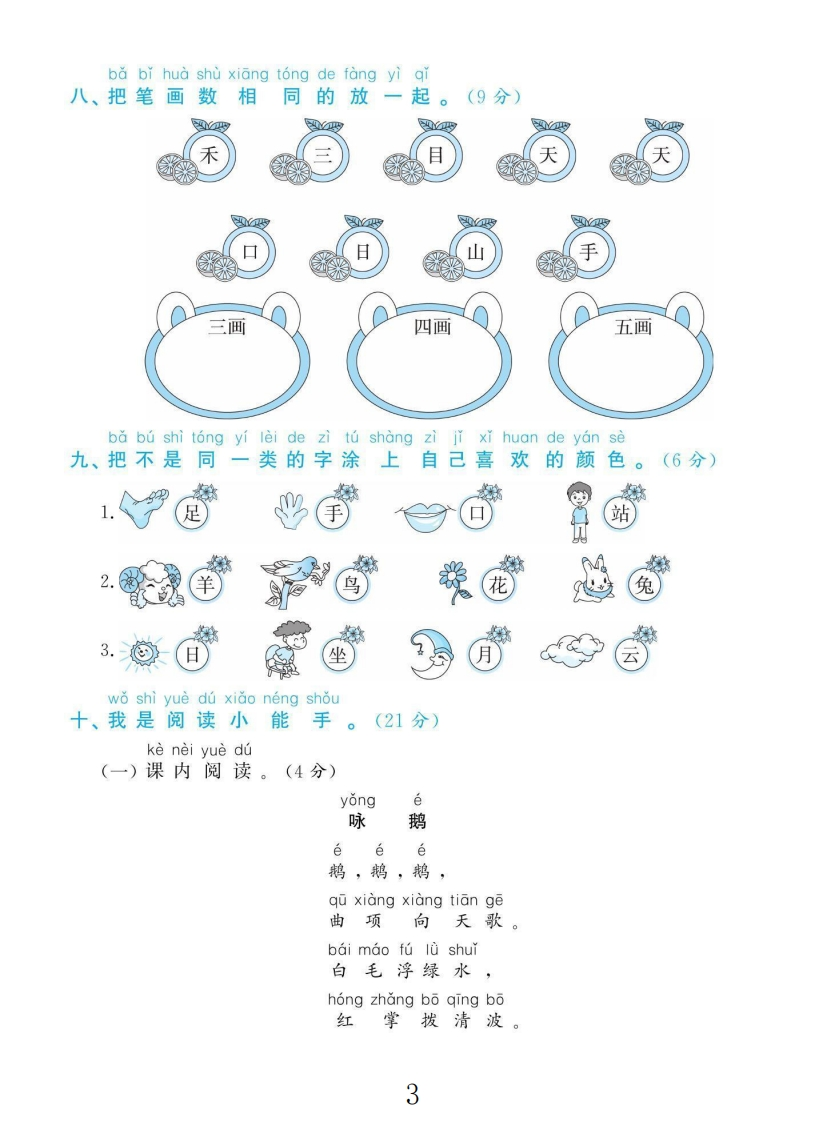 bǎ bǐ huà shù xiāng tóng de fàng yì qǐ
八、把笔画数相同的放一起。(9分)

禾 三 目 天 天

口 日 山 手

三画 四画 五画

bǎ bú shì tóng yí lèi de zì tú shàng zì jǐ xǐ huan de yán sè
九、把不是同一类的字涂上自己喜欢的颜色。(6分)

1. 足 手 口 站

2. 羊 鸟 花 兔

3. 日 坐 月 云

wǒ shì yuè dú xiǎo néng shǒu
十、我是阅读小能手。(21分)

kè nèi yuè dú
(一)课内阅读。(4分)

yǒng é
咏 鹅

é é é
鹅,鹅,鹅,

qū xiàng xiàng tiān gē
曲项向天歌。

bái máo fú lǜ shuǐ
白毛浮绿水,

hóng zhǎng bō qīng bō
红掌拨清波。

3