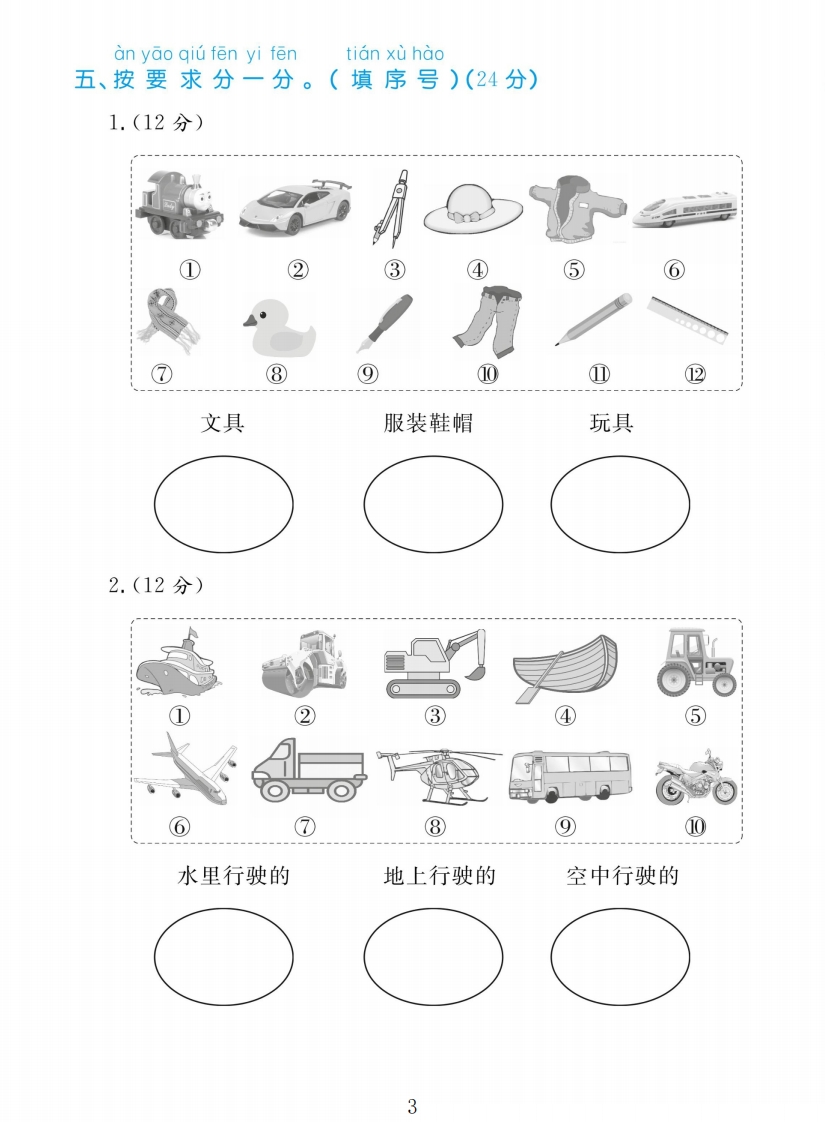 àn yāo qiú fēn yi fēn tián xù hào
五、按要求分一分。(填序号)(24分)

1.(12分)

① ② ③ ④ ⑤ ⑥

⑦ ⑧ ⑨ ⑩ ⑪ ⑫

文具 服装鞋帽 玩具

2.(12分)

① ② ③ ④ ⑤

⑥ ⑦ ⑧ ⑨ ⑩

水里行驶的 地上行驶的 空中行驶的

3