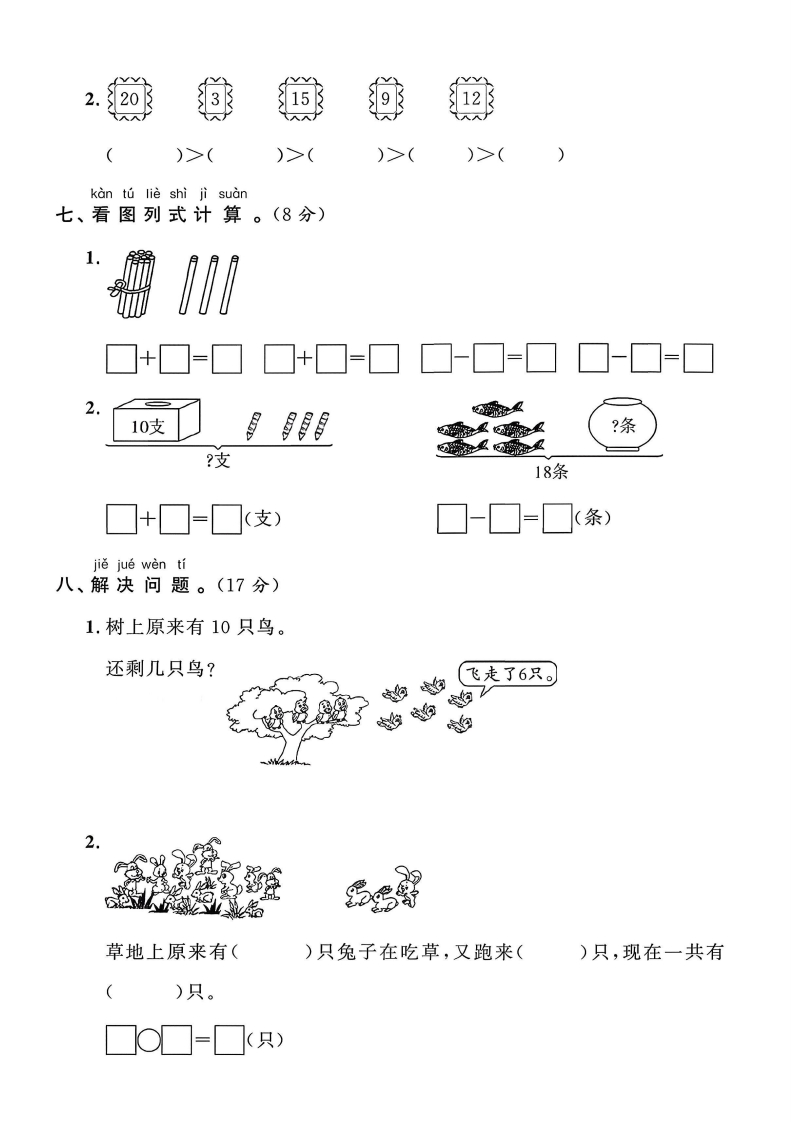 2. 20　3　15　9　12

(　　)>(　　)>(　　)>(　　)>(　　)

kàn tú liè shì jì suàn
七、看图列式计算。(8分)

1.

□+□=□　□+□=□　□-□=□　□-□=□

2. 10支　?支　　?条　18条

□+□=□(支)　　□-□=□(条)

jiě jué wèn tí
八、解决问题。(17分)

1. 树上原来有10只鸟。

还剩几只鸟?　飞走了6只。

2.

草地上原来有(　　)只兔子在吃草,又跑来(　　)只,现在一共有(　　)只。

□○□=□(只)