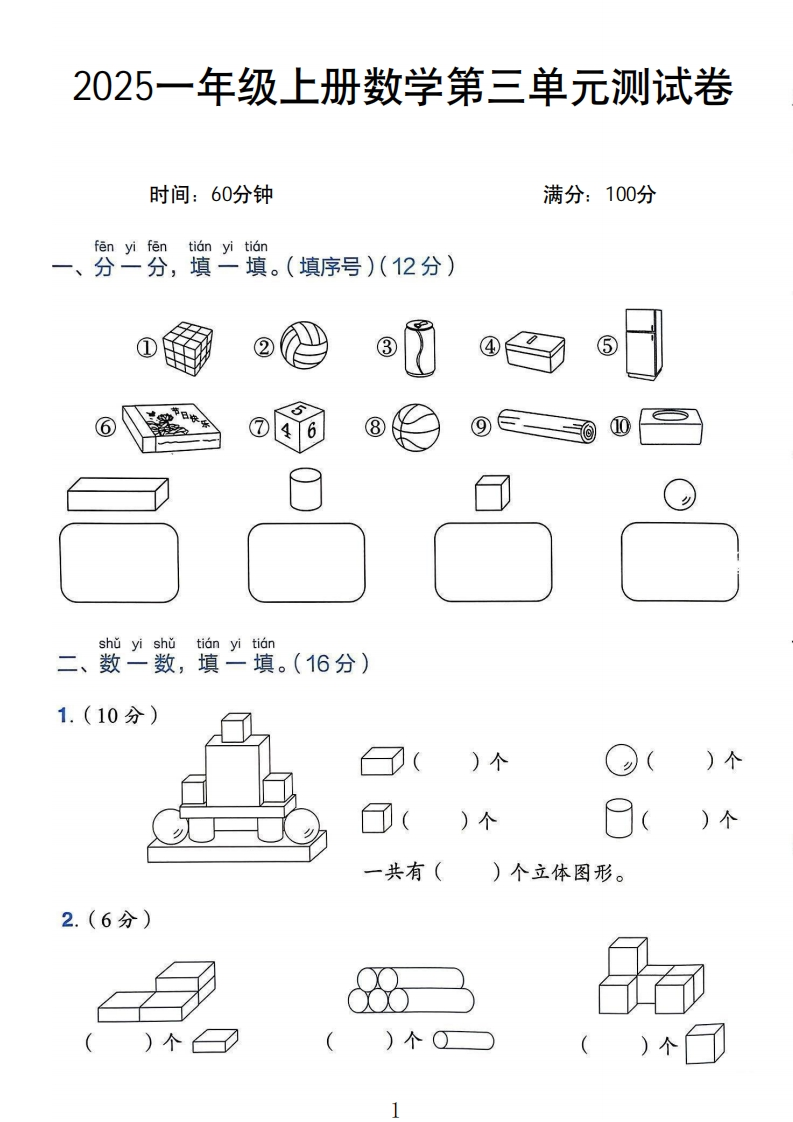 2025一年级上册数学第三单元测试卷

时间：60分钟

满分：100分

fēn yi fēn tián yi tián
一、分一分，填一填。(填序号)(12分)

①

②

③

④

⑤

⑥ 节日快乐

⑦ 5 4 6

⑧

⑨

⑩

shǔ yi shǔ tián yi tián
二、数一数，填一填。(16分)

1.(10分)

(　　)个

(　　)个

(　　)个

(　　)个

一共有(　　)个立体图形。

2.(6分)

(　　)个

(　　)个

(　　)个

1